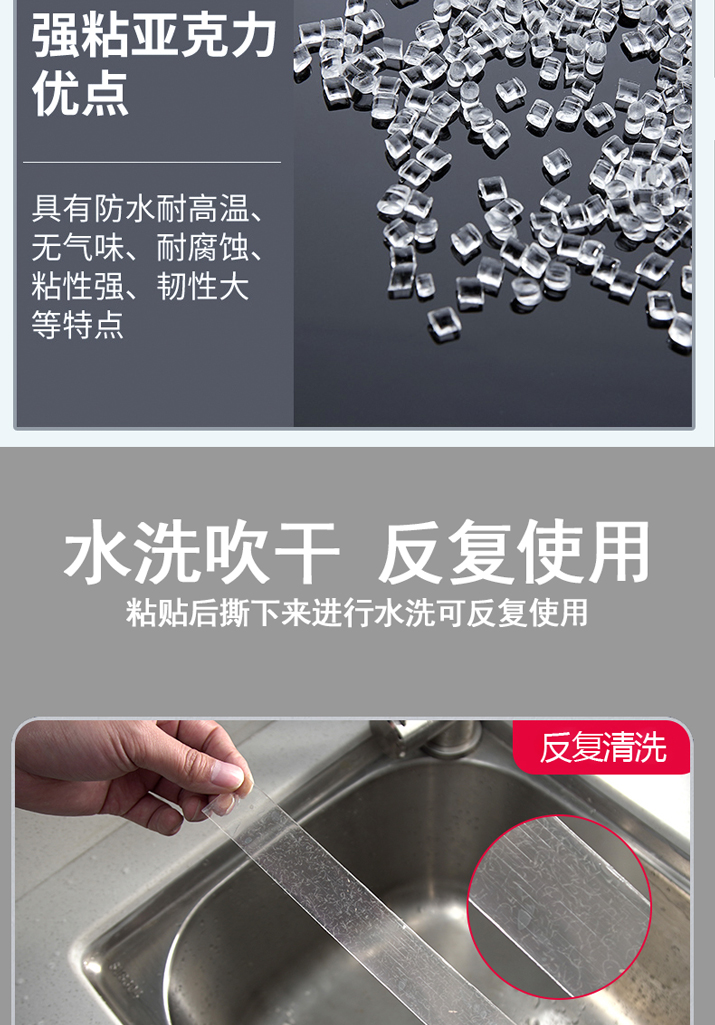 强粘亚克力优点

具有防水耐高温、无气味、耐腐蚀、粘性强、韧性大等特点

水洗吹干 反复使用

粘贴后撕下来进行水洗可反复使用

反复清洗