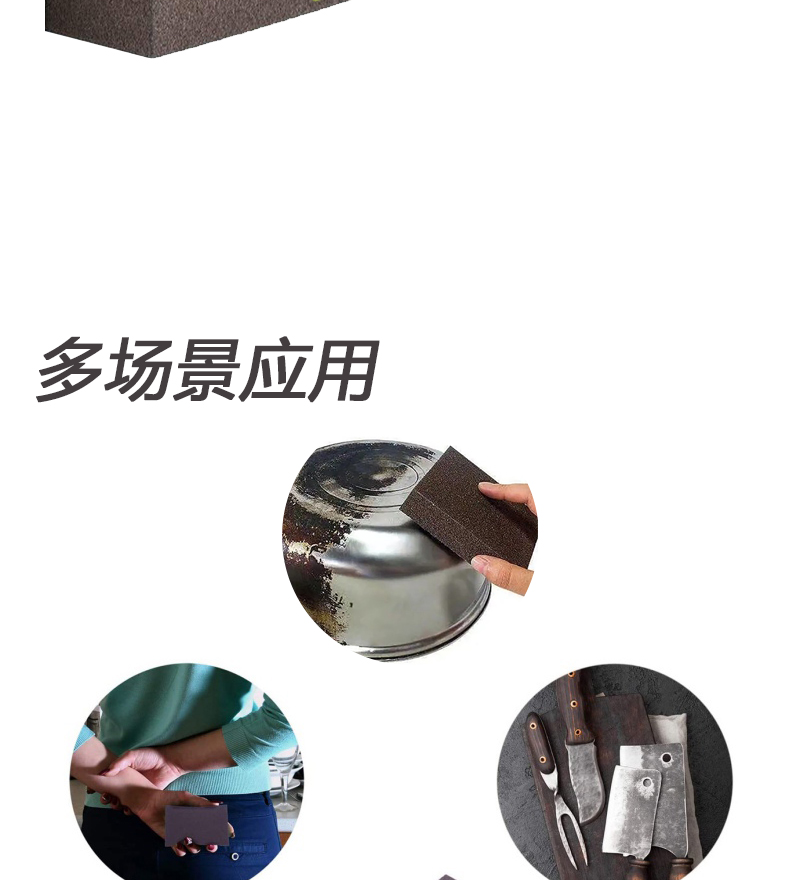 多场景应用