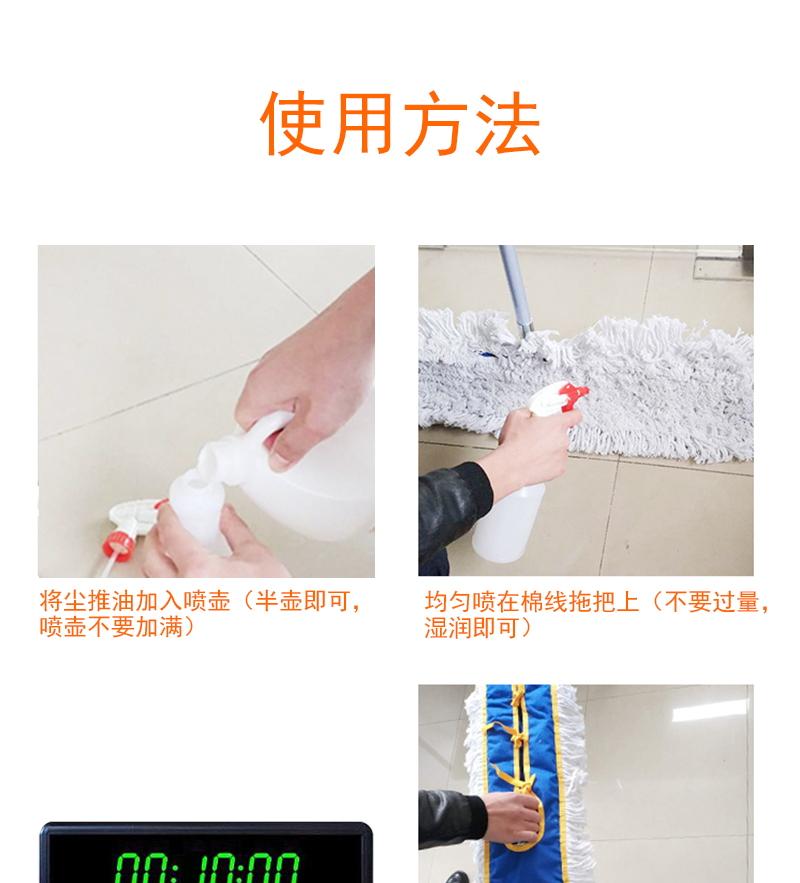 使用方法

将尘推油加入喷壶（半壶即可，喷壶不要加满）

均匀喷在棉线拖把上（不要过量，湿润即可）

00:10:00